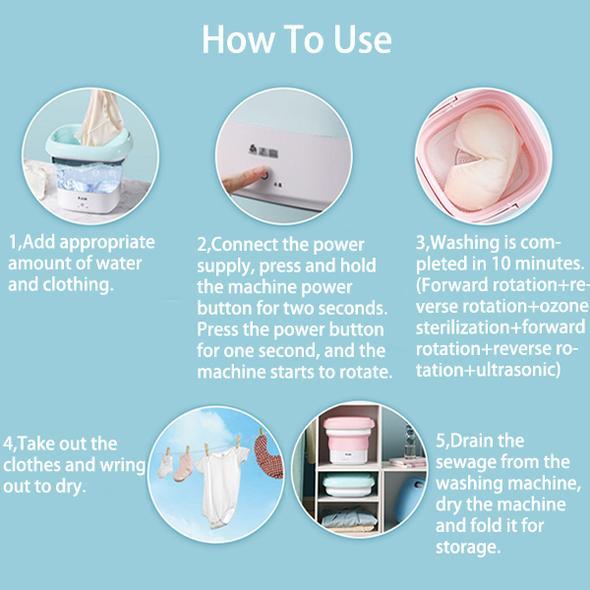 How To Use

1,Add appropriate amount of water and clothing.

2,Connect the power supply, press and hold the machine power button for two seconds. Press the power button for one second, and the machine starts to rotate.

3,Washing is completed in 10 minutes. (Forward rotation+reverse rotation+ozone sterilization+forward rotation+reverse rotation+ultrasonic)

4,Take out the clothes and wring out to dry.

5,Drain the sewage from the washing machine, dry the machine and fold it for storage.